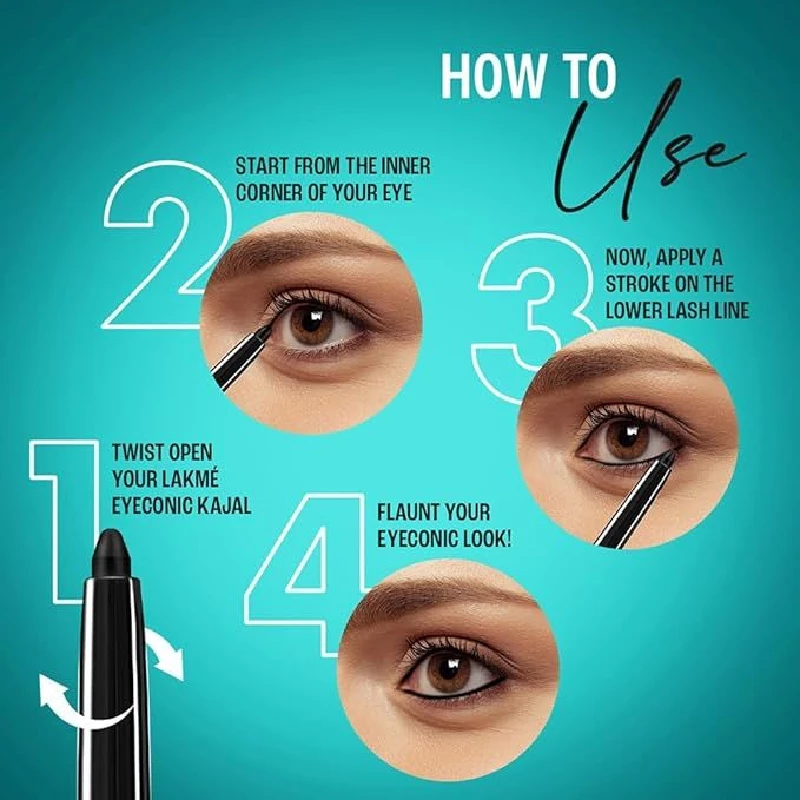 HOW TO
Use

1
TWIST OPEN YOUR LAKMÉ EYECONIC KAJAL

2
START FROM THE INNER CORNER OF YOUR EYE

3
NOW, APPLY A STROKE ON THE LOWER LASH LINE

4
FLAUNT YOUR EYECONIC LOOK!